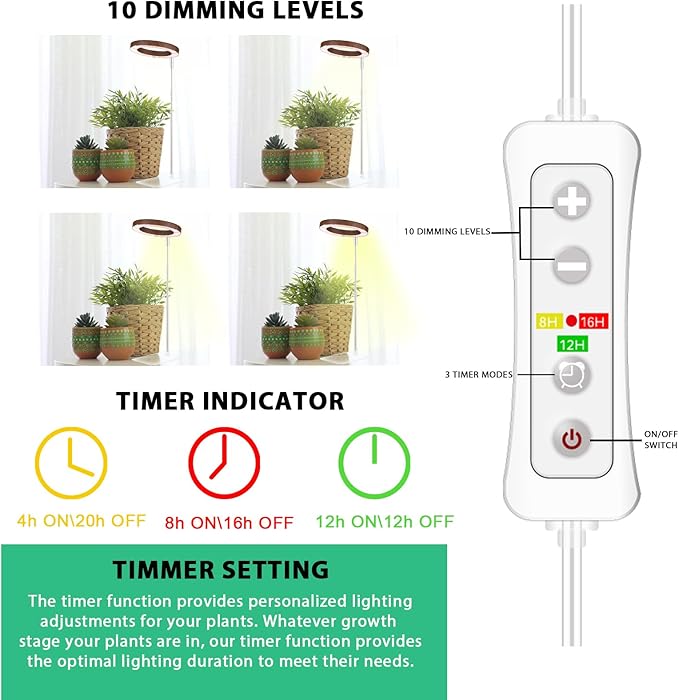 10 DIMMING LEVELS

10 DIMMING LEVELS

8H 16H
12H

3 TIMER MODES

ON/OFF SWITCH

TIMER INDICATOR

4h ON\20h OFF
8h ON\16h OFF
12h ON\12h OFF

TIMMER SETTING

The timer function provides personalized lighting adjustments for your plants. Whatever growth stage your plants are in, our timer function provides the optimal lighting duration to meet their needs.