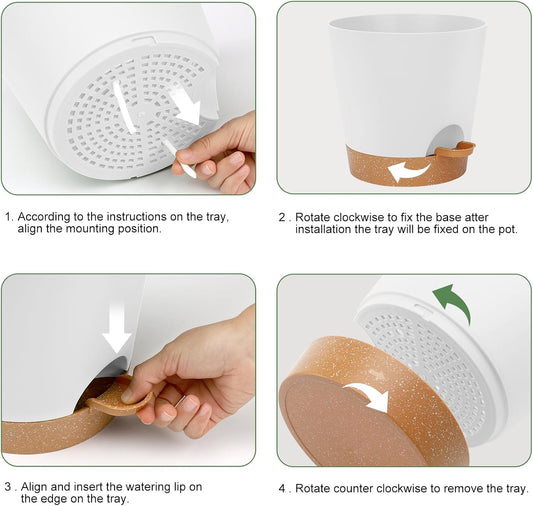 1. According to the instructions on the tray, align the mounting position.

2 . Rotate clockwise to fix the base atter installation the tray will be fixed on the pot.

3 . Align and insert the watering lip on the edge on the tray.

4 . Rotate counter clockwise to remove the tray.