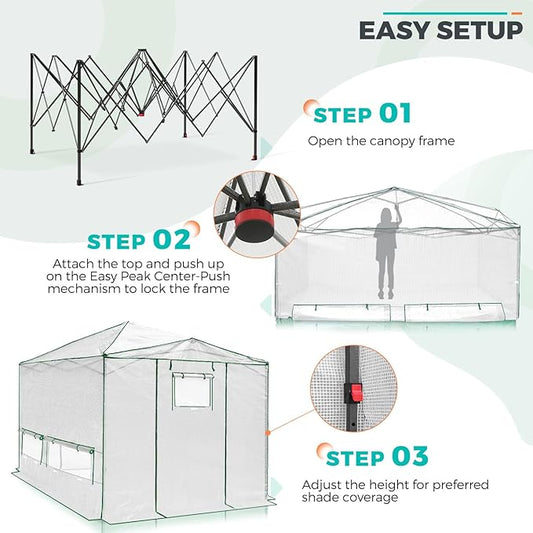 EASY SETUP

STEP 01

Open the canopy frame

STEP 02

Attach the top and push up on the Easy Peak Center-Push mechanism to lock the frame

STEP 03

Adjust the height for preferred shade coverage