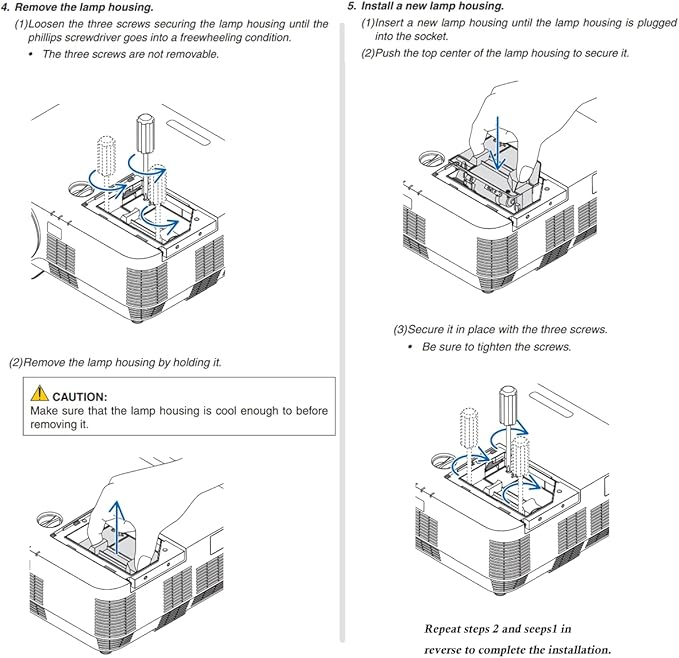 4. Remove the lamp housing.

(1)Loosen the three screws securing the lamp housing until the phillips screwdriver goes into a freewheeling condition.

• The three screws are not removable.

(2)Remove the lamp housing by holding it.

CAUTION:
Make sure that the lamp housing is cool enough to before removing it.

5. Install a new lamp housing.

(1)Insert a new lamp housing until the lamp housing is plugged into the socket.

(2)Push the top center of the lamp housing to secure it.

(3)Secure it in place with the three screws.

• Be sure to tighten the screws.

Repeat steps 2 and seeps1 in reverse to complete the installation.