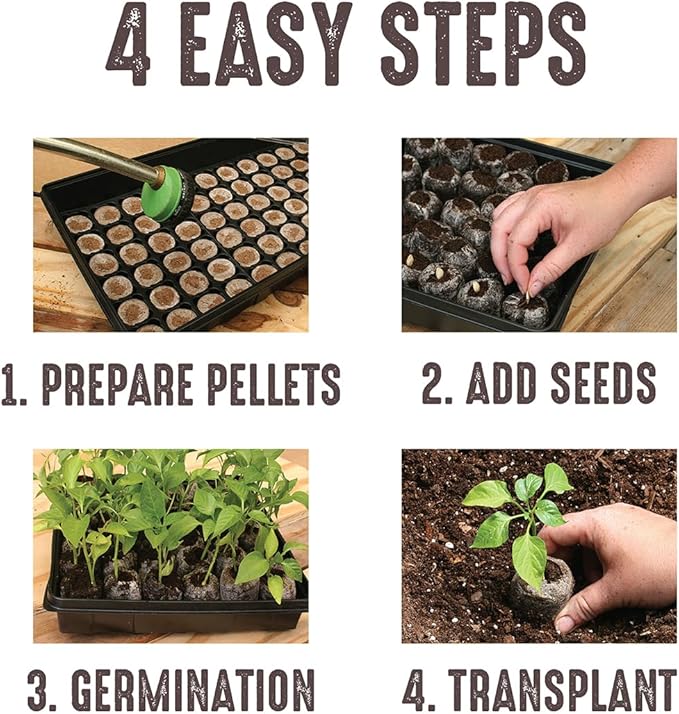 4 EASY STEPS

1. PREPARE PELLETS

2. ADD SEEDS

3. GERMINATION

4. TRANSPLANT