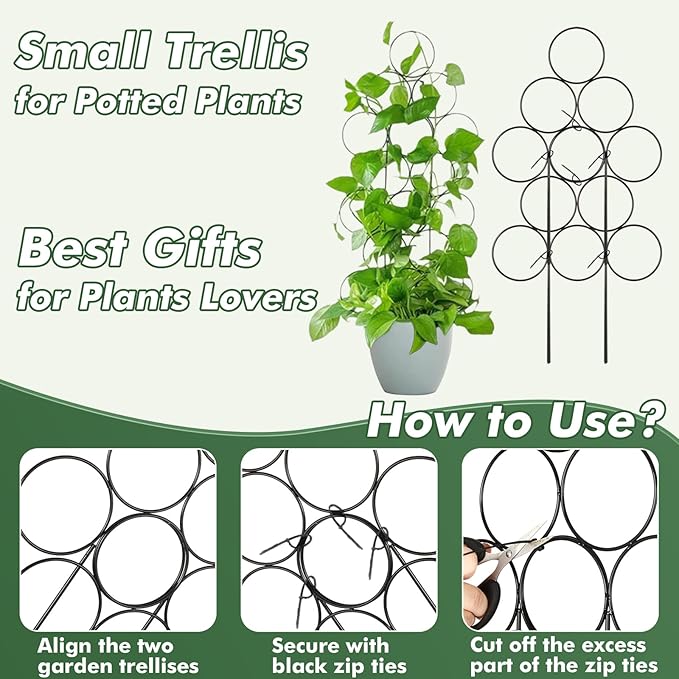 Small Trellis
for Potted Plants

Best Gifts
for Plants Lovers

How to Use?

Align the two garden trellises

Secure with black zip ties

Cut off the excess part of the zip ties