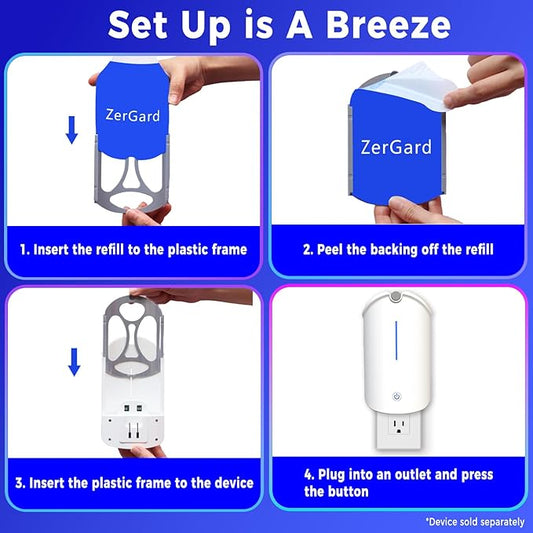 Set Up is A Breeze

ZerGard

1. Insert the refill to the plastic frame

ZerGard

2. Peel the backing off the refill

3. Insert the plastic frame to the device

4. Plug into an outlet and press the button

*Device sold separately