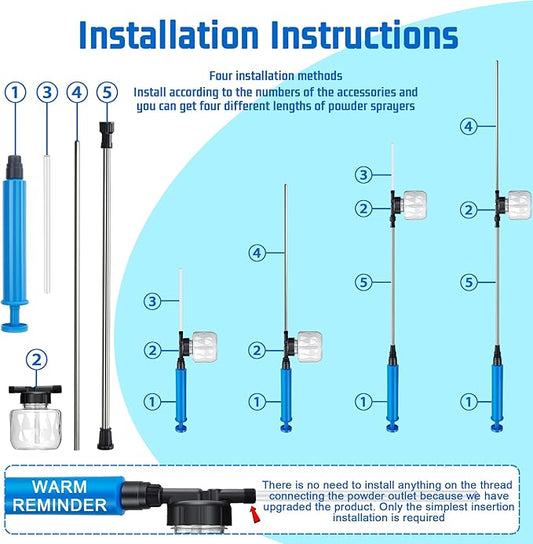 Installation Instructions

Four installation methods
Install according to the numbers of the accessories and you can get four different lengths of powder sprayers

1 3 4 5

2

3
2
1

4
2
1

3
2
5
1

4
2
5
1

WARM REMINDER

There is no need to install anything on the thread connecting the powder outlet because we have upgraded the product. Only the simplest insertion installation is required