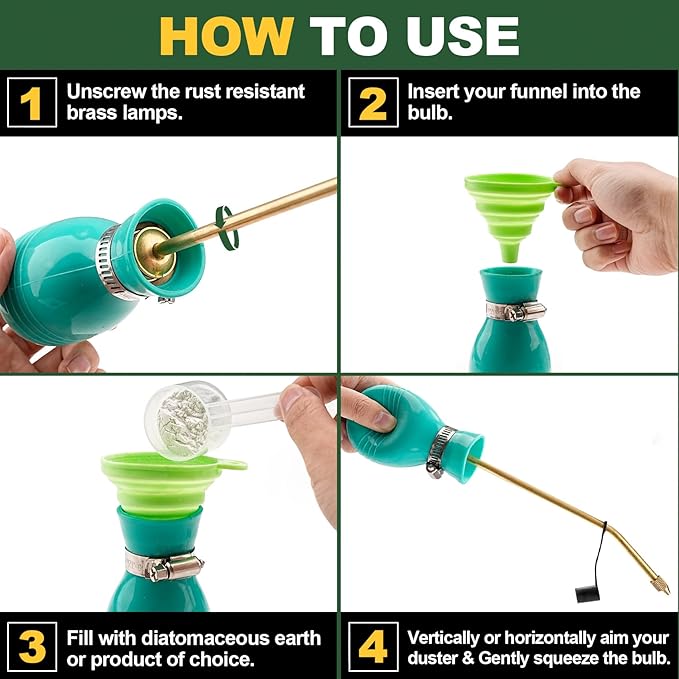 HOW TO USE

1 Unscrew the rust resistant brass lamps.

2 Insert your funnel into the bulb.

3 Fill with diatomaceous earth or product of choice.

4 Vertically or horizontally aim your duster & Gently squeeze the bulb.