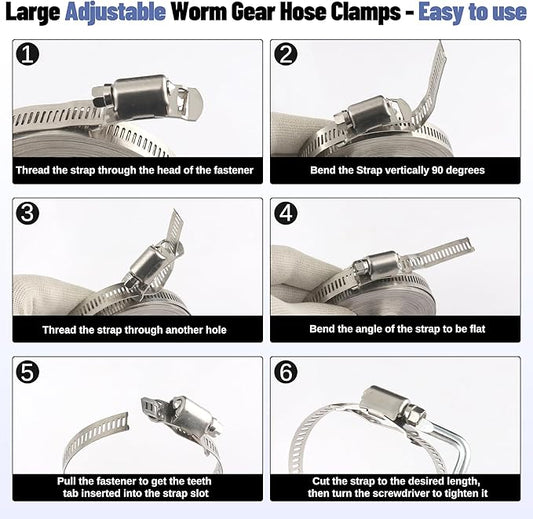 Large Adjustable Worm Gear Hose Clamps - Easy to use

1
Thread the strap through the head of the fastener

2
Bend the Strap vertically 90 degrees

3
Thread the strap through another hole

4
Bend the angle of the strap to be flat

5
Pull the fastener to get the teeth tab inserted into the strap slot

6
Cut the strap to the desired length, then turn the screwdriver to tighten it