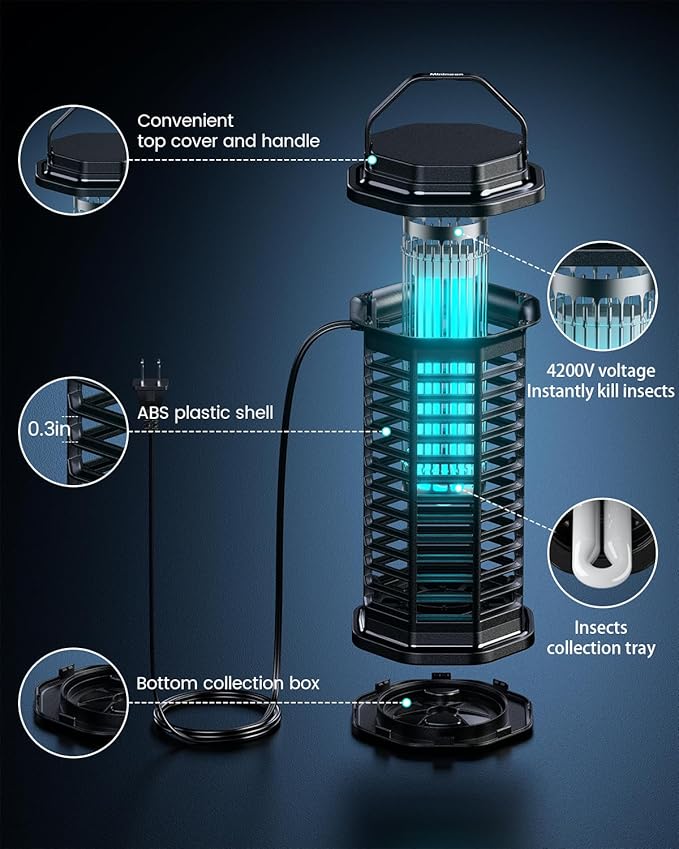 Convenient top cover and handle

4200V voltage Instantly kill insects

0.3in

ABS plastic shell

Insects collection tray

Bottom collection box