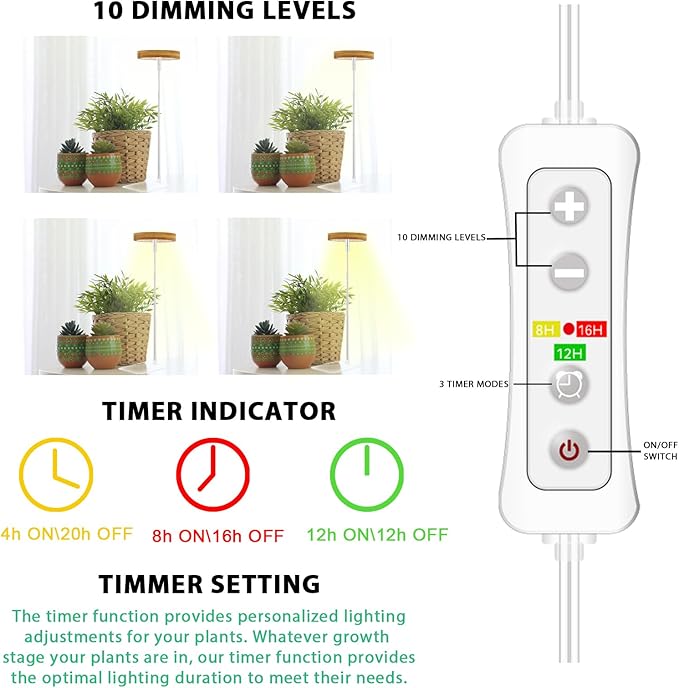 10 DIMMING LEVELS

10 DIMMING LEVELS

8H 16H

12H

3 TIMER MODES

ON/OFF SWITCH

TIMER INDICATOR

4h ON\20h OFF

8h ON\16h OFF

12h ON\12h OFF

TIMMER SETTING

The timer function provides personalized lighting adjustments for your plants. Whatever growth stage your plants are in, our timer function provides the optimal lighting duration to meet their needs.