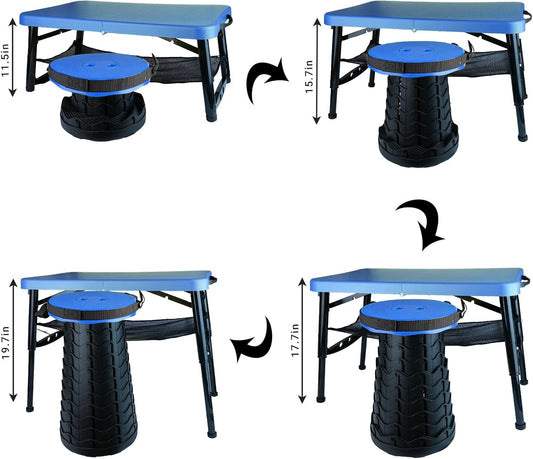 11.5in

15.7in

19.7in

17.7in