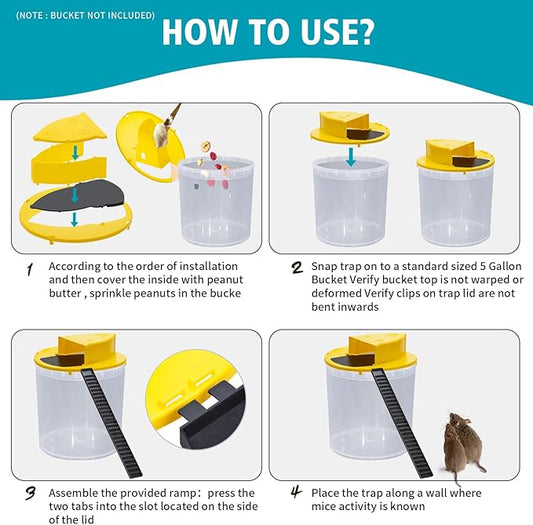 (NOTE : BUCKET NOT INCLUDED)

HOW TO USE?

1 According to the order of installation and then cover the inside with peanut butter , sprinkle peanuts in the bucke

2 Snap trap on to a standard sized 5 Gallon Bucket Verify bucket top is not warped or deformed Verify clips on trap lid are not bent inwards

3 Assemble the provided ramp: press the two tabs into the slot located on the side of the lid

4 Place the trap along a wall where mice activity is known