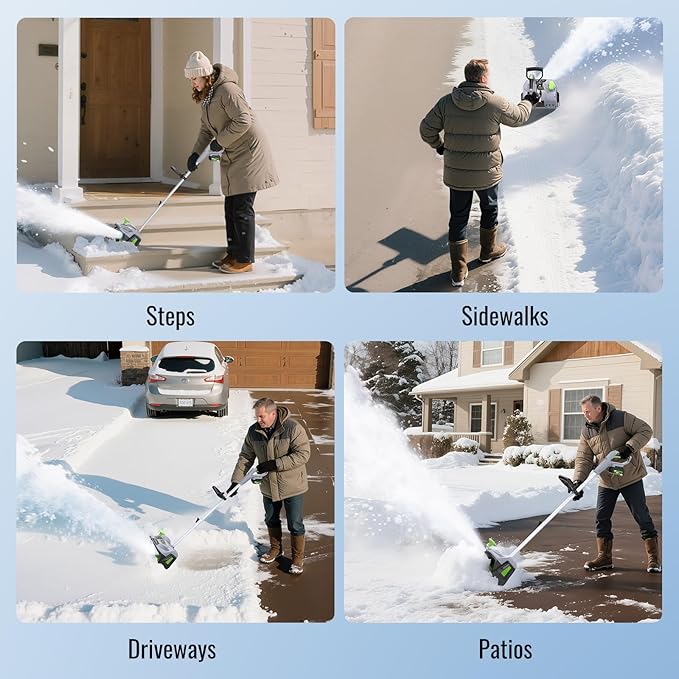 Steps

Sidewalks

Driveways

Patios