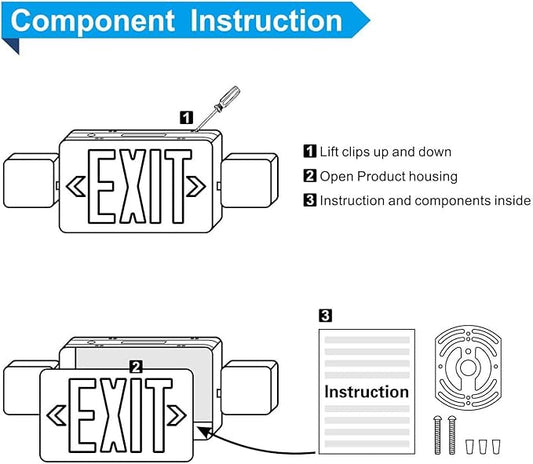 Component Instruction

1

EXIT

1 Lift clips up and down
2 Open Product housing
3 Instruction and components inside

2

EXIT

3

Instruction