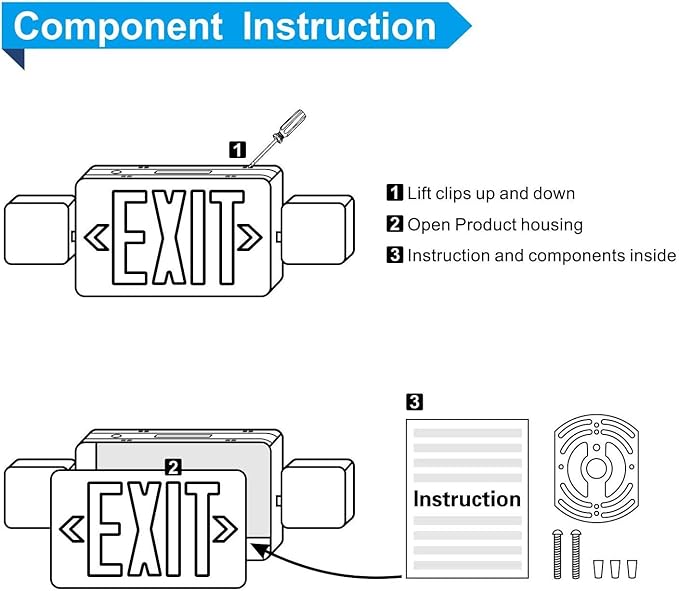 Component Instruction

1

EXIT

1 Lift clips up and down

2 Open Product housing

3 Instruction and components inside

2

EXIT

3

Instruction