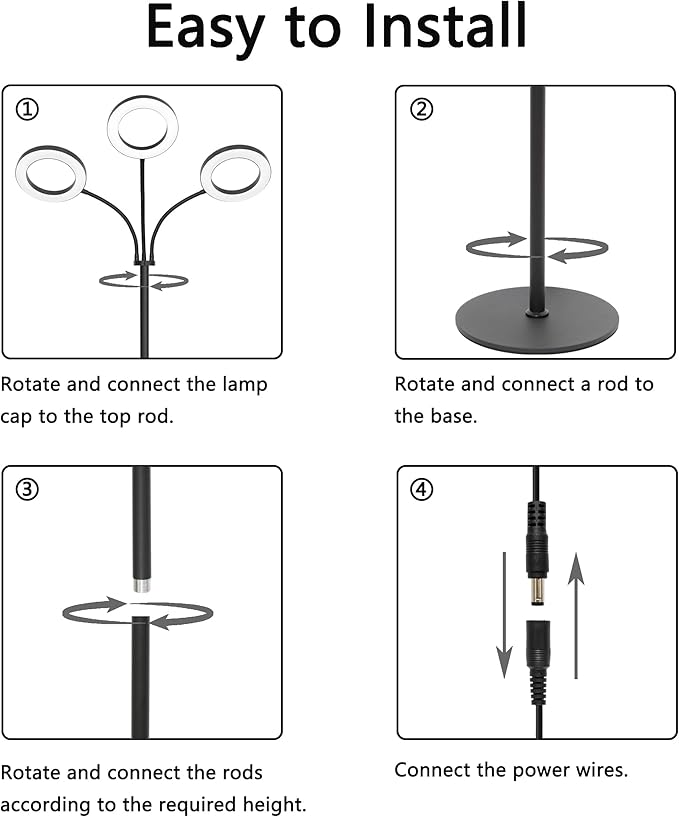 Easy to Install

①

Rotate and connect the lamp cap to the top rod.

②

Rotate and connect a rod to the base.

③

Rotate and connect the rods according to the required height.

④

Connect the power wires.