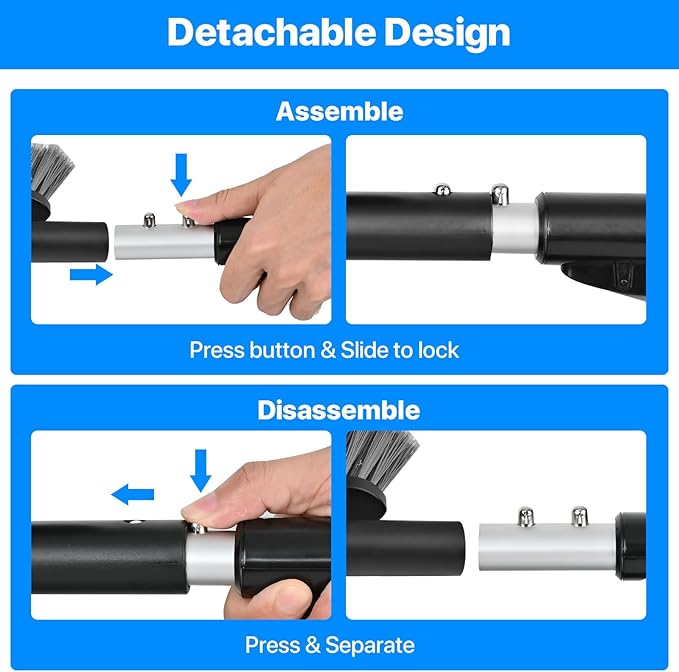 Detachable Design

Assemble

Press button & Slide to lock

Disassemble

Press & Separate