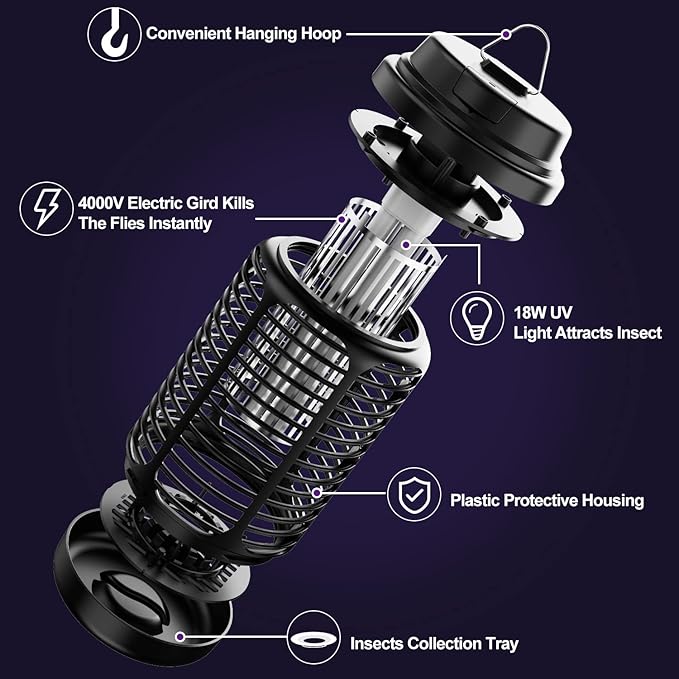 Convenient Hanging Hoop

4000V Electric Gird Kills The Flies Instantly

18W UV Light Attracts Insect

Plastic Protective Housing

Insects Collection Tray