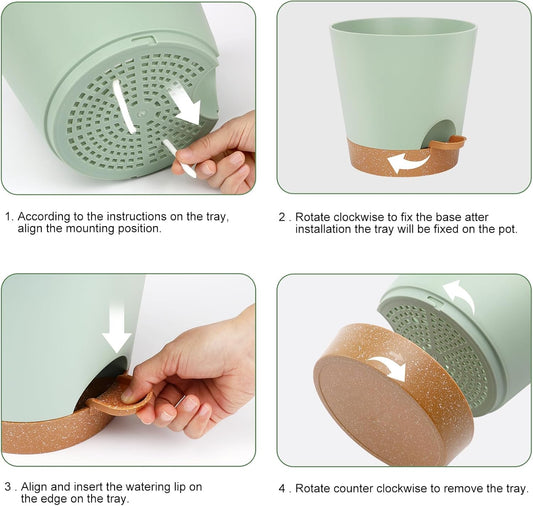 1. According to the instructions on the tray, align the mounting position.

2 . Rotate clockwise to fix the base atter installation the tray will be fixed on the pot.

3 . Align and insert the watering lip on the edge on the tray.

4 . Rotate counter clockwise to remove the tray.