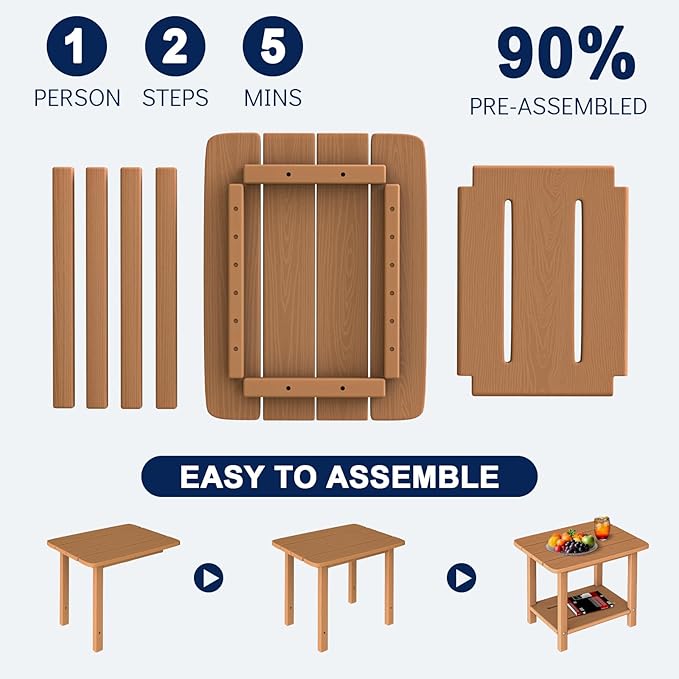 1
PERSON

2
STEPS

5
MINS

90%
PRE-ASSEMBLED

EASY TO ASSEMBLE