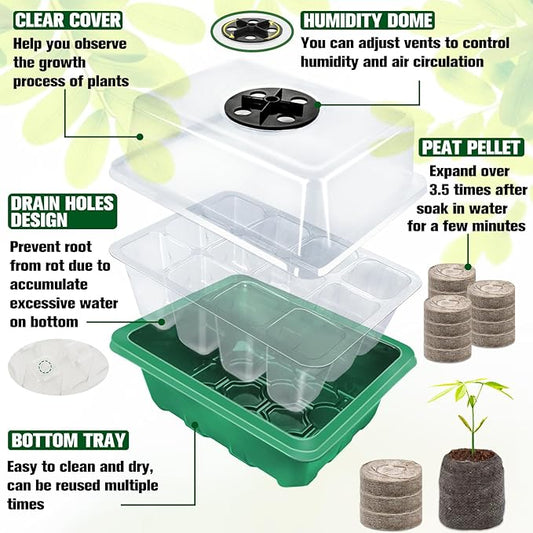 CLEAR COVER
Help you observe the growth process of plants

HUMIDITY DOME
You can adjust vents to control humidity and air circulation

PEAT PELLET
Expand over 3.5 times after soak in water for a few minutes

DRAIN HOLES DESIGN
Prevent root from rot due to accumulate excessive water on bottom

BOTTOM TRAY
Easy to clean and dry, can be reused multiple times