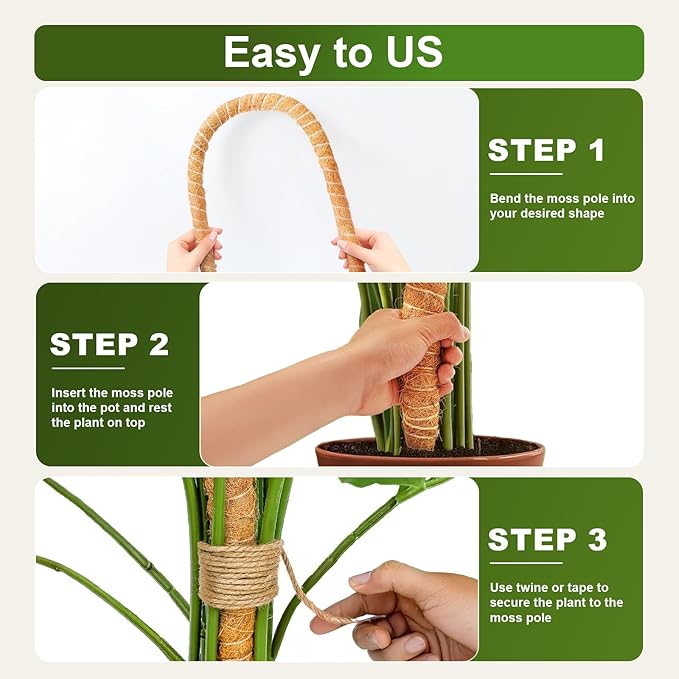 Easy to US

STEP 1

Bend the moss pole into your desired shape

STEP 2

Insert the moss pole into the pot and rest the plant on top

STEP 3

Use twine or tape to secure the plant to the moss pole