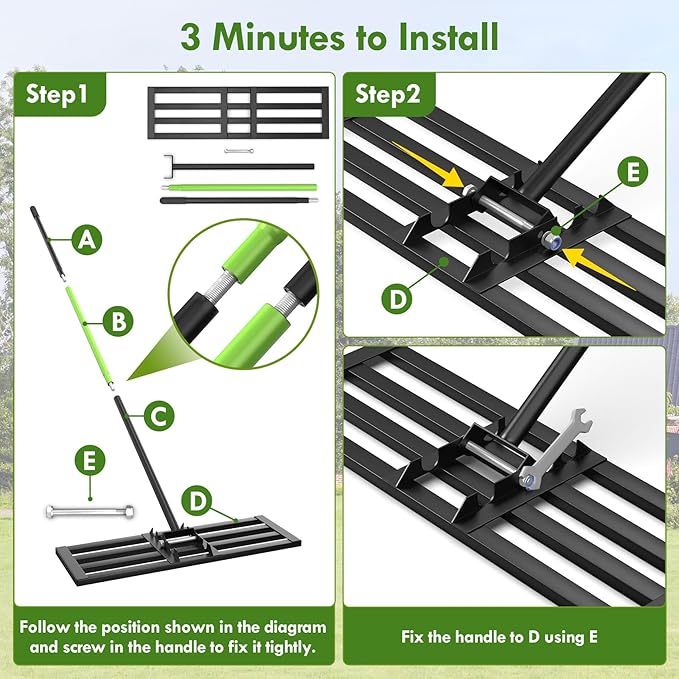 3 Minutes to Install

Step1

A

B

C

E

D

Follow the position shown in the diagram and screw in the handle to fix it tightly.

Step2

E

D

Fix the handle to D using E