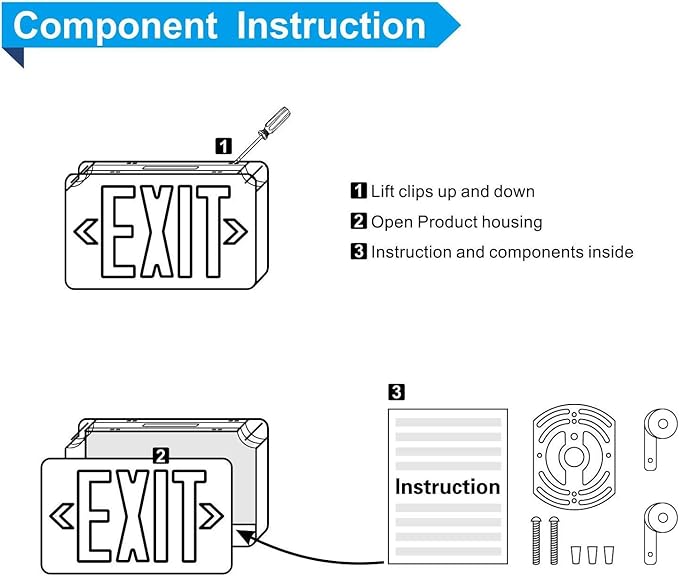 Component Instruction

1

EXIT

1 Lift clips up and down
2 Open Product housing
3 Instruction and components inside

2

EXIT

3

Instruction