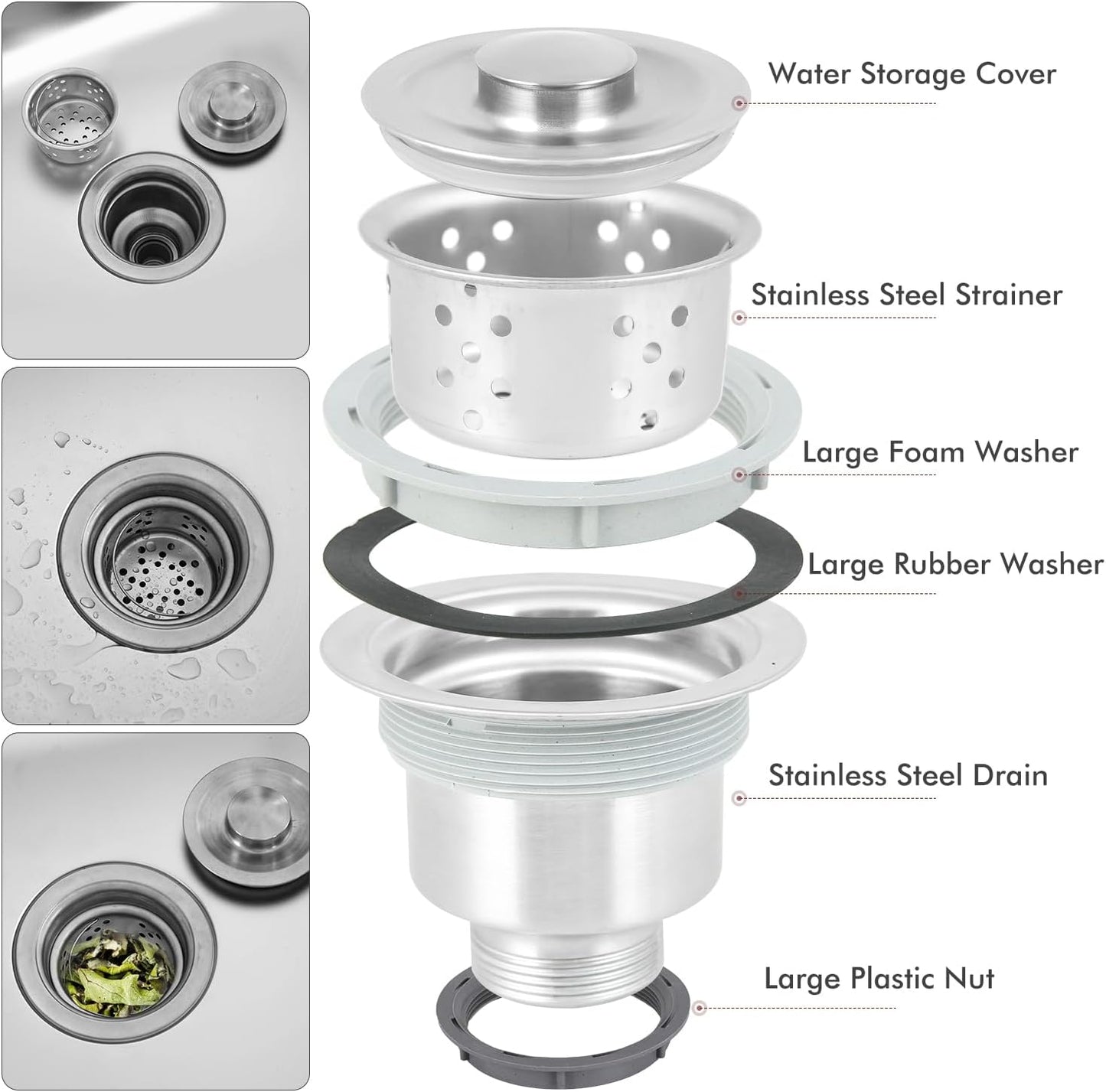 Water Storage Cover

Stainless Steel Strainer

Large Foam Washer

Large Rubber Washer

Stainless Steel Drain

Large Plastic Nut