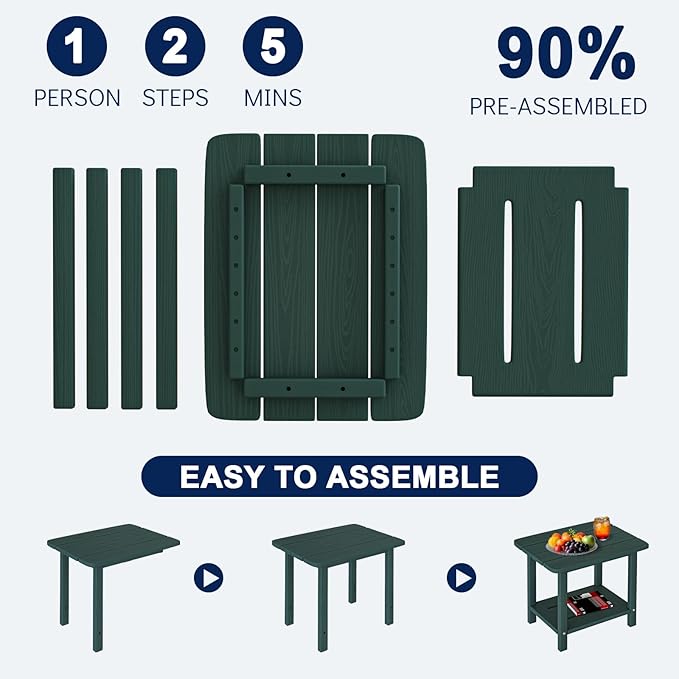 1
PERSON

2
STEPS

5
MINS

90%
PRE-ASSEMBLED

EASY TO ASSEMBLE