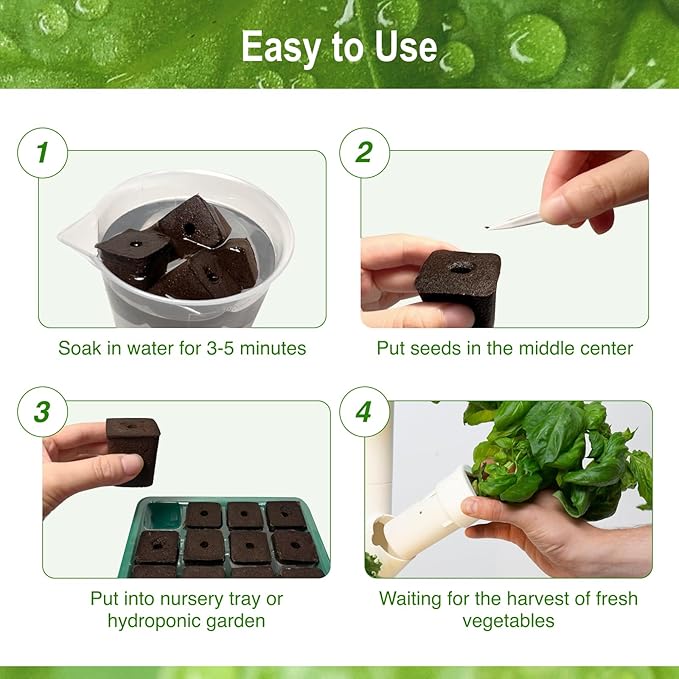 Easy to Use

1

Soak in water for 3-5 minutes

2

Put seeds in the middle center

3

Put into nursery tray or hydroponic garden

4

Waiting for the harvest of fresh vegetables