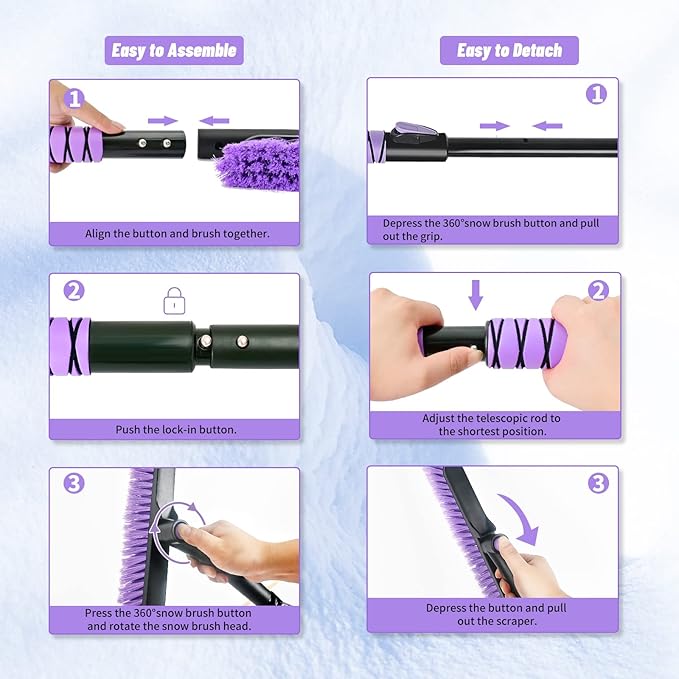 Easy to Assemble

1

Align the button and brush together.

2

Push the lock-in button.

3

Press the 360°snow brush button and rotate the snow brush head.

Easy to Detach

1

Depress the 360°snow brush button and pull out the grip.

2

Adjust the telescopic rod to the shortest position.

3

Depress the button and pull out the scraper.