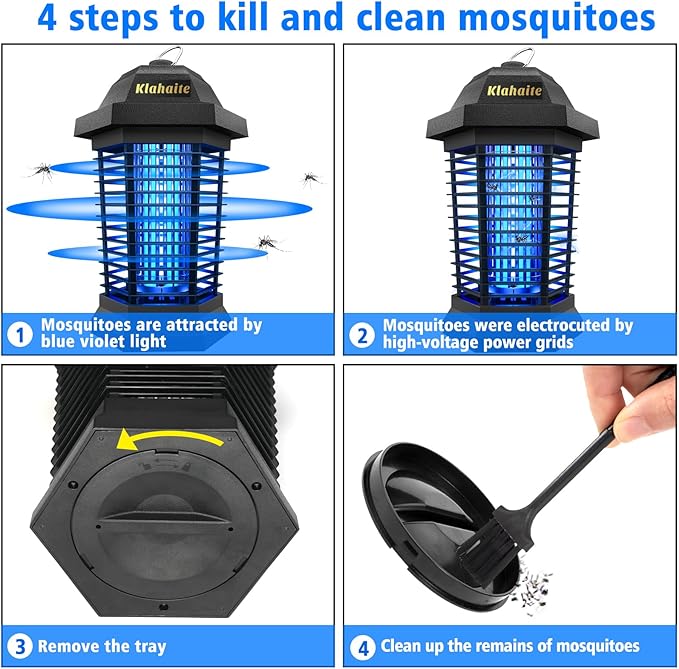 4 steps to kill and clean mosquitoes

Klahaite

1 Mosquitoes are attracted by blue violet light

Klahaite

2 Mosquitoes were electrocuted by high-voltage power grids

3 Remove the tray

4 Clean up the remains of mosquitoes