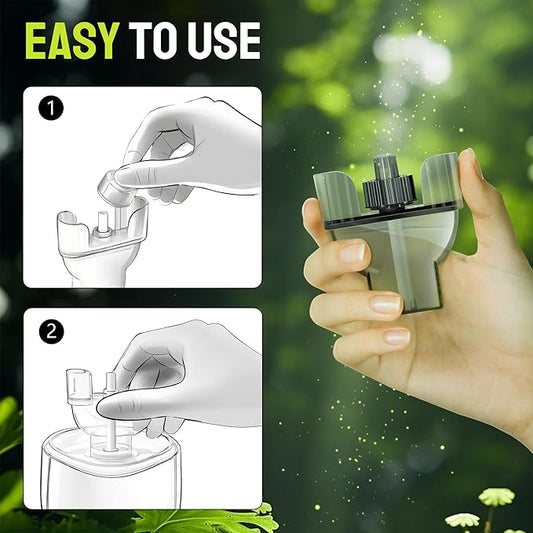 EASY TO USE

1

2