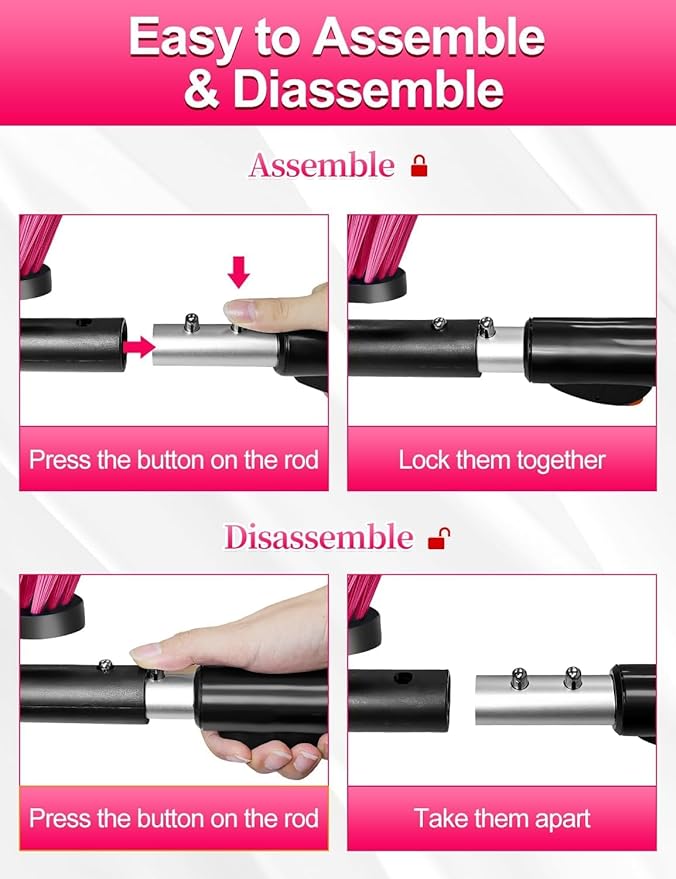 Easy to Assemble & Diassemble

Assemble

Press the button on the rod

Lock them together

Disassemble

Press the button on the rod

Take them apart