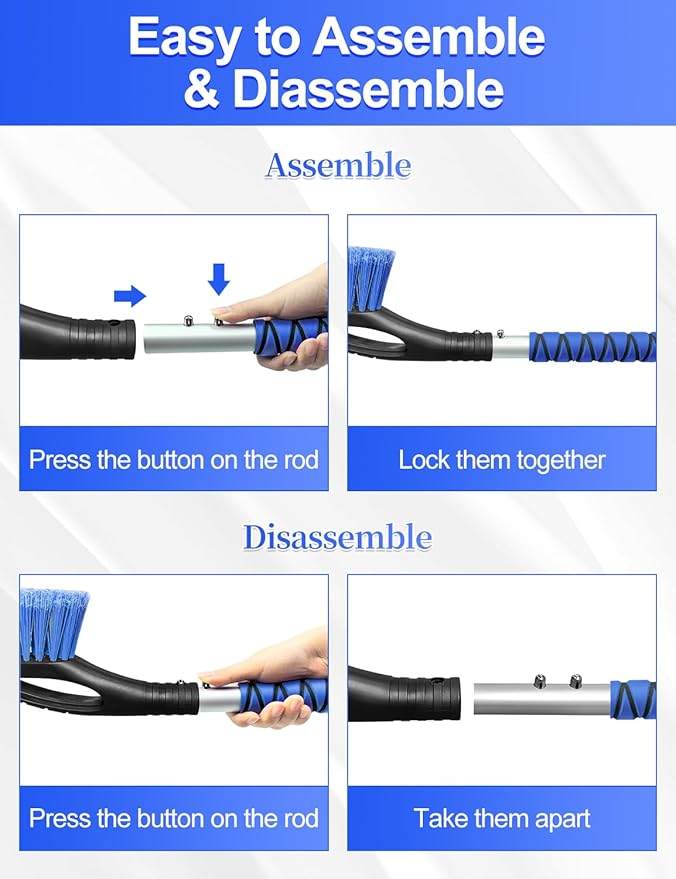 Easy to Assemble & Diassemble

Assemble

Press the button on the rod

Lock them together

Disassemble

Press the button on the rod

Take them apart