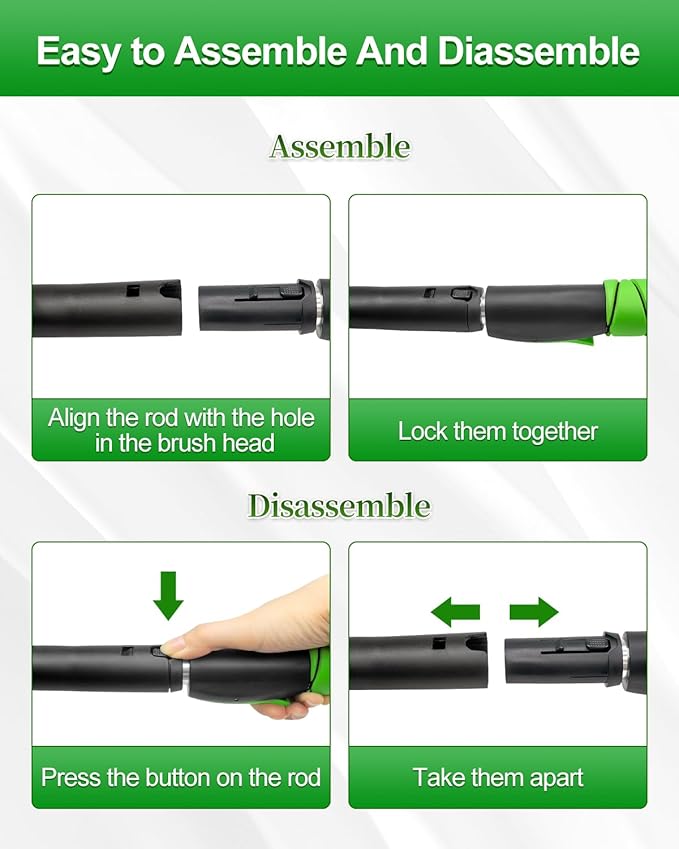 Easy to Assemble And Diassemble

Assemble

Align the rod with the hole in the brush head

Lock them together

Disassemble

Press the button on the rod

Take them apart