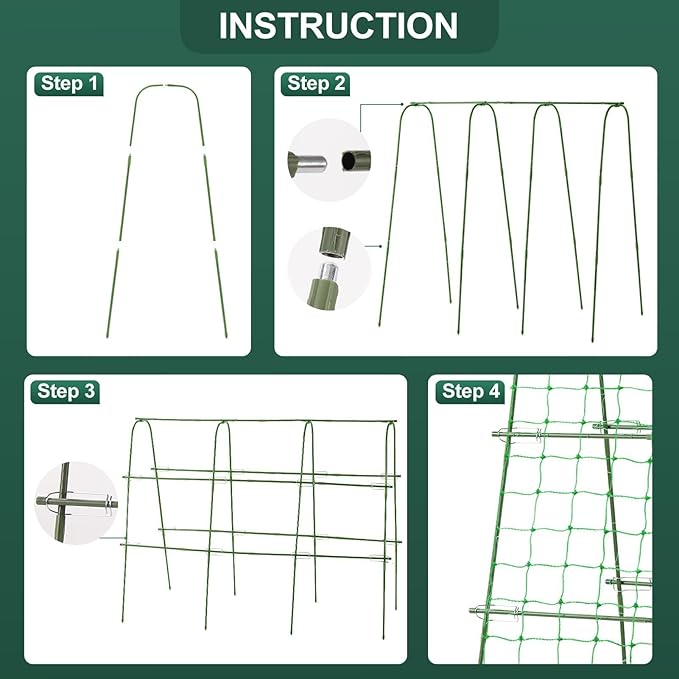 INSTRUCTION

Step 1

Step 2

Step 3

Step 4