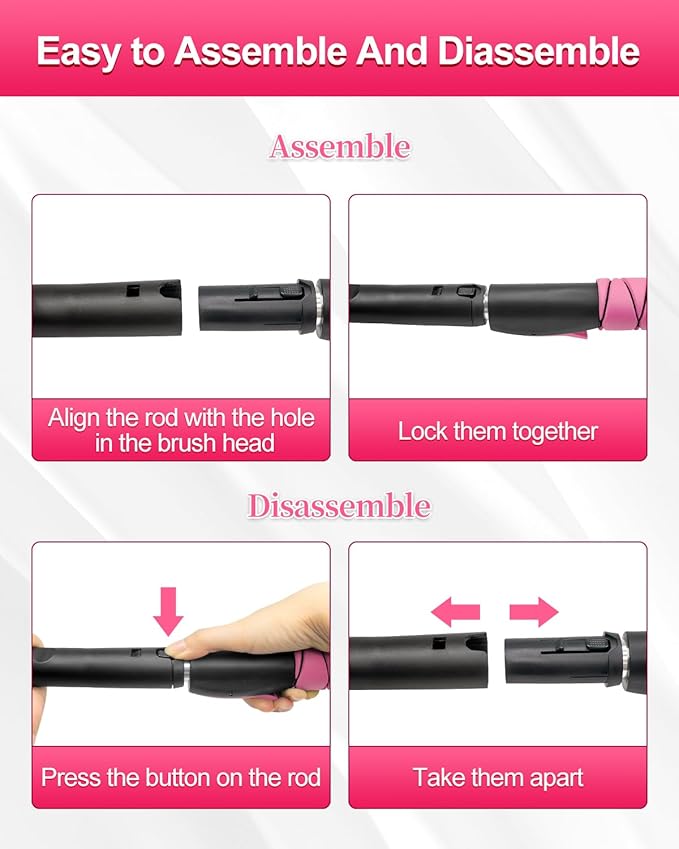 Easy to Assemble And Diassemble

Assemble

Align the rod with the hole in the brush head

Lock them together

Disassemble

Press the button on the rod

Take them apart