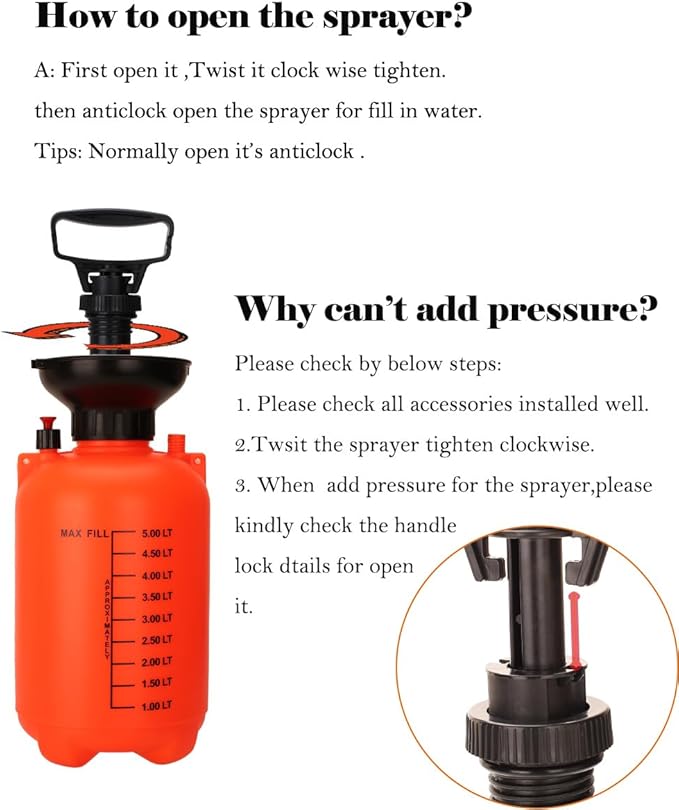 How to open the sprayer?

A: First open it ,Twist it clock wise tighten.

then anticlock open the sprayer for fill in water.

Tips: Normally open it's anticlock .

Why can't add pressure?

Please check by below steps:

1. Please check all accessories installed well.

2.Twsit the sprayer tighten clockwise.

3. When add pressure for the sprayer,please kindly check the handle lock dtails for open it.

MAX FILL
5.00 LT
4.50 LT
4.00 LT
3.50 LT
3.00 LT
2.50 LT
2.00 LT
1.50 LT
1.00 LT
APPROXIMATELY