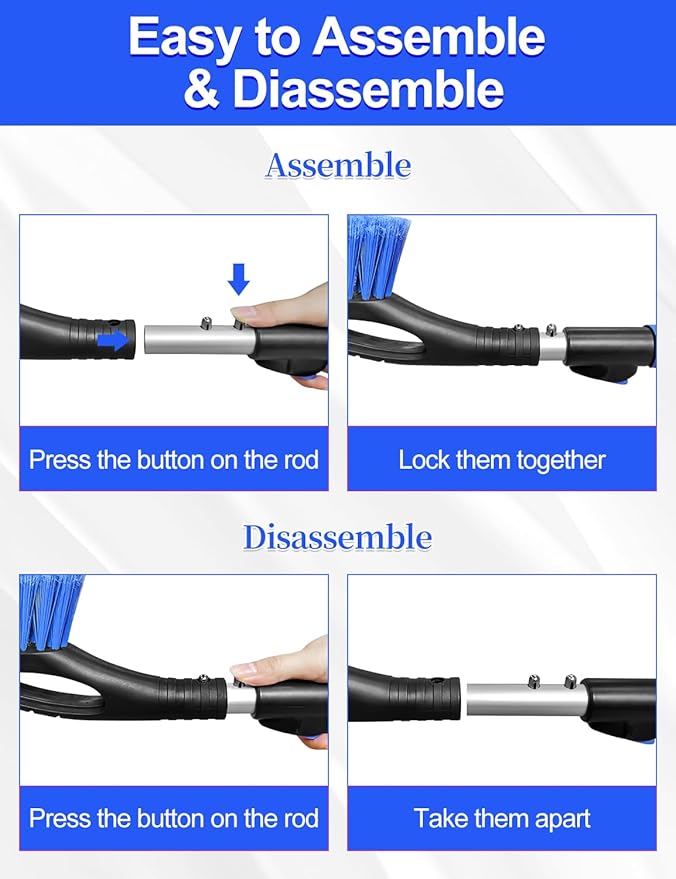 Easy to Assemble & Diassemble

Assemble

Press the button on the rod

Lock them together

Disassemble

Press the button on the rod

Take them apart