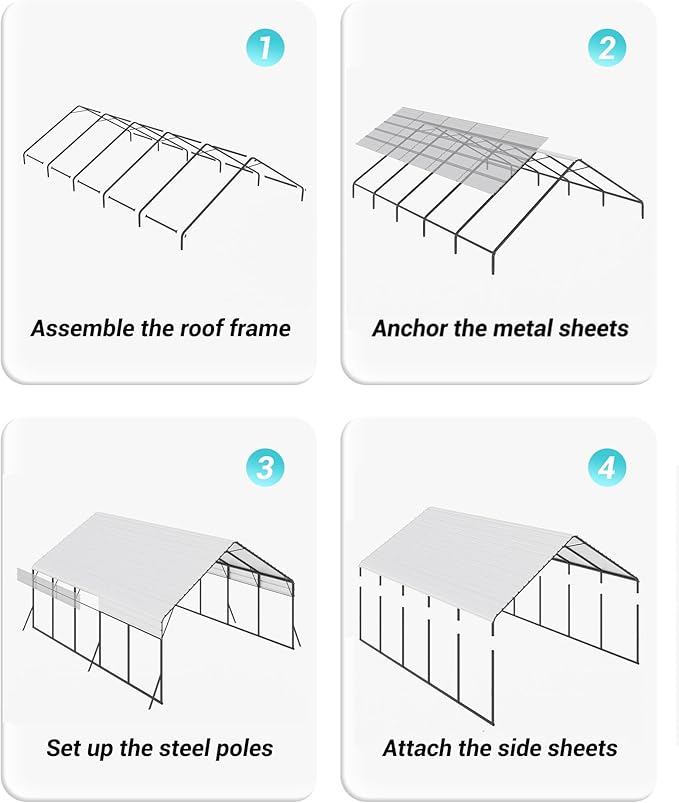 1

Assemble the roof frame

2

Anchor the metal sheets

3

Set up the steel poles

4

Attach the side sheets