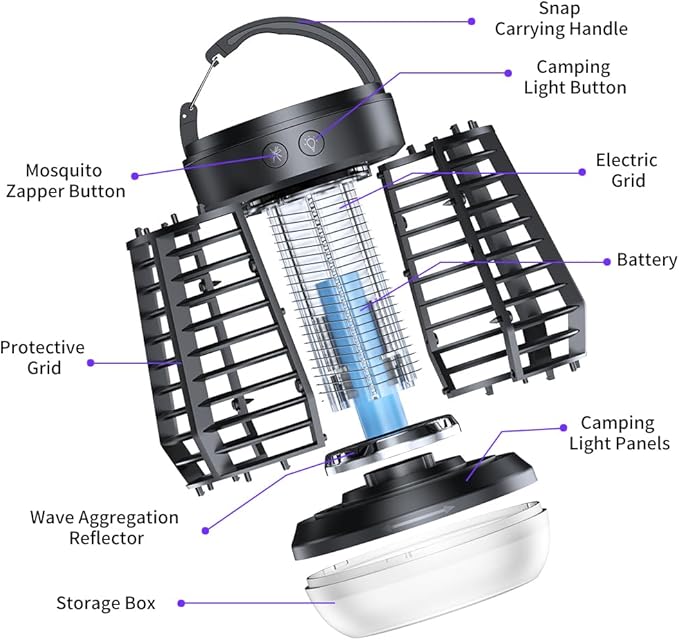 Snap
Carrying Handle

Camping
Light Button

Mosquito
Zapper Button

Electric
Grid

Battery

Protective
Grid

Camping
Light Panels

Wave Aggregation
Reflector

Storage Box