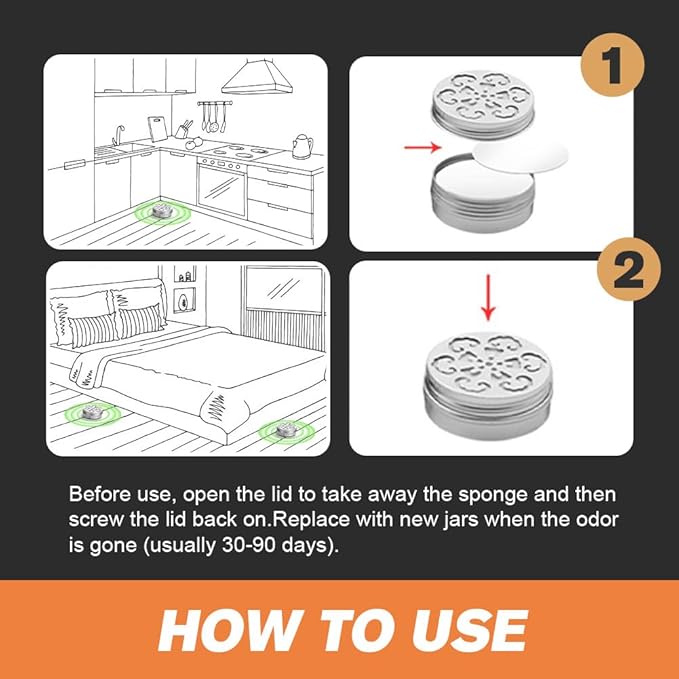 1

2

Before use, open the lid to take away the sponge and then screw the lid back on.Replace with new jars when the odor is gone (usually 30-90 days).

HOW TO USE