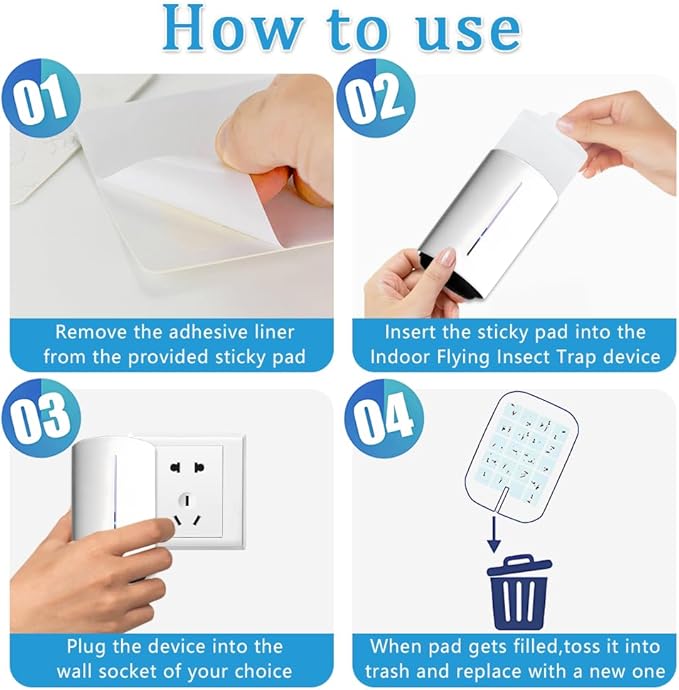 How to use

01

Remove the adhesive liner from the provided sticky pad

02

Insert the sticky pad into the Indoor Flying Insect Trap device

03

Plug the device into the wall socket of your choice

04

When pad gets filled,toss it into trash and replace with a new one