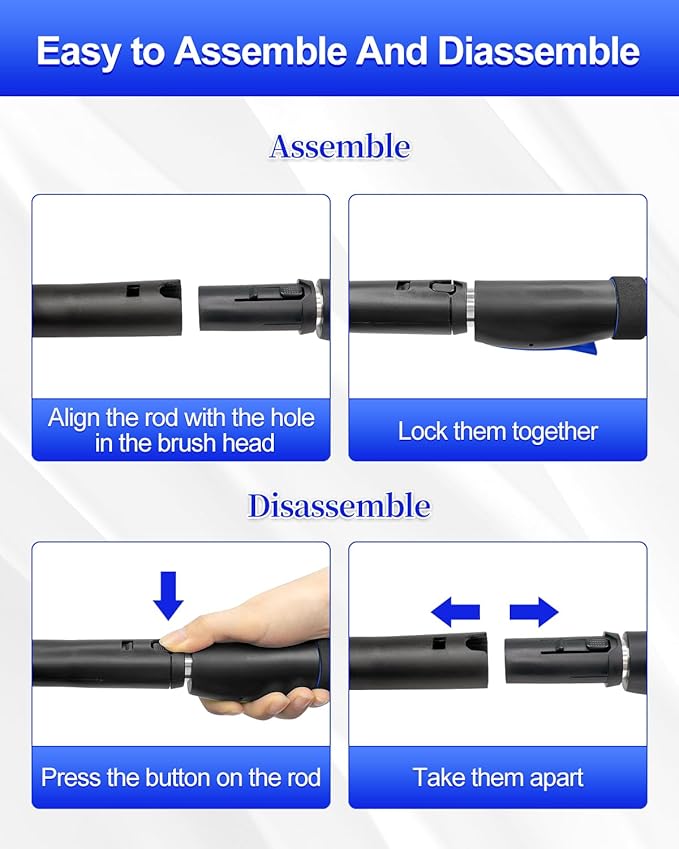 Easy to Assemble And Diassemble

Assemble

Align the rod with the hole in the brush head

Lock them together

Disassemble

Press the button on the rod

Take them apart