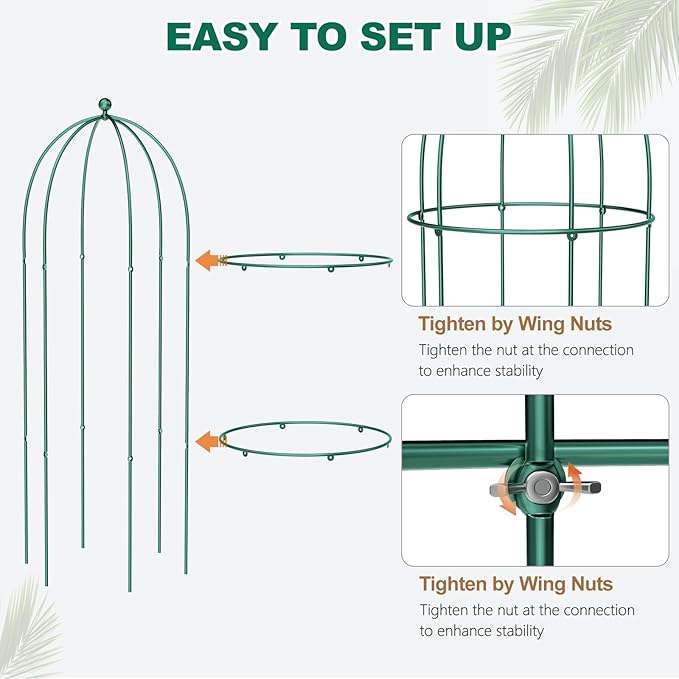 EASY TO SET UP

Tighten by Wing Nuts
Tighten the nut at the connection to enhance stability

Tighten by Wing Nuts
Tighten the nut at the connection to enhance stability