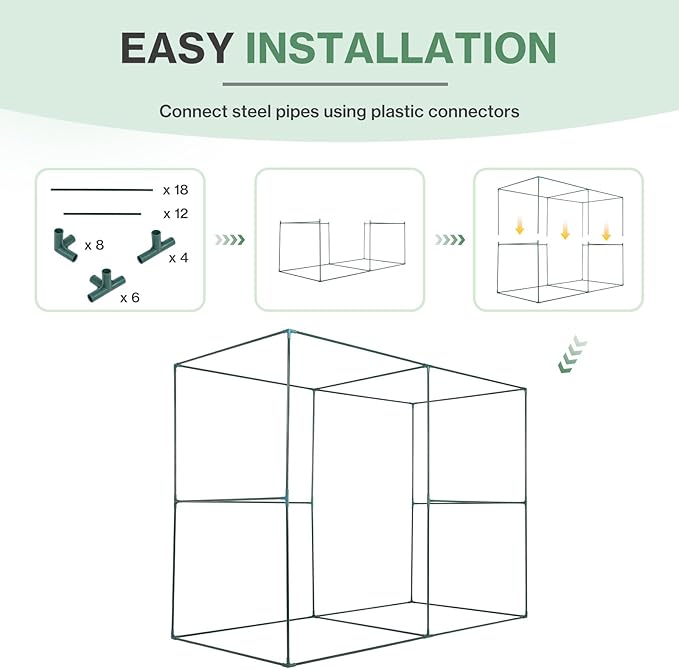 EASY INSTALLATION

Connect steel pipes using plastic connectors

x 18

x 12

x 8

x 4

x 6