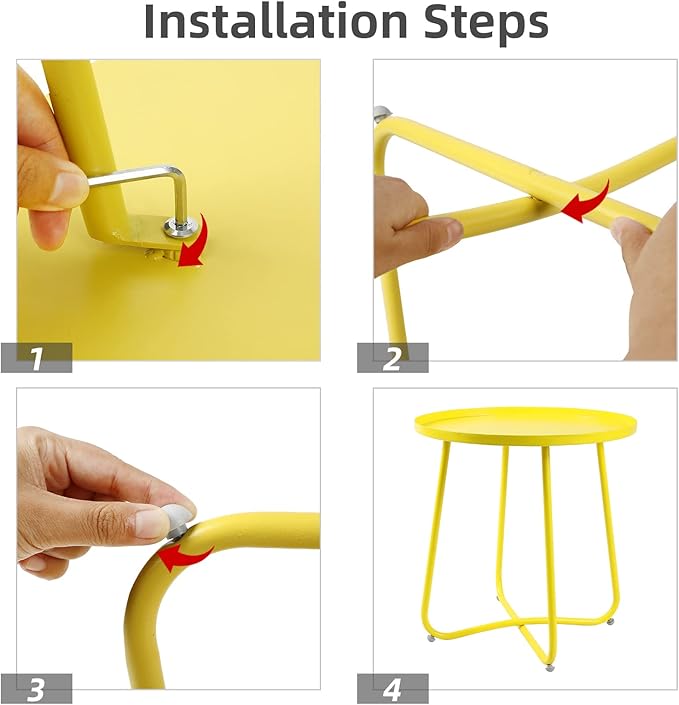 Installation Steps

1

2

3

4