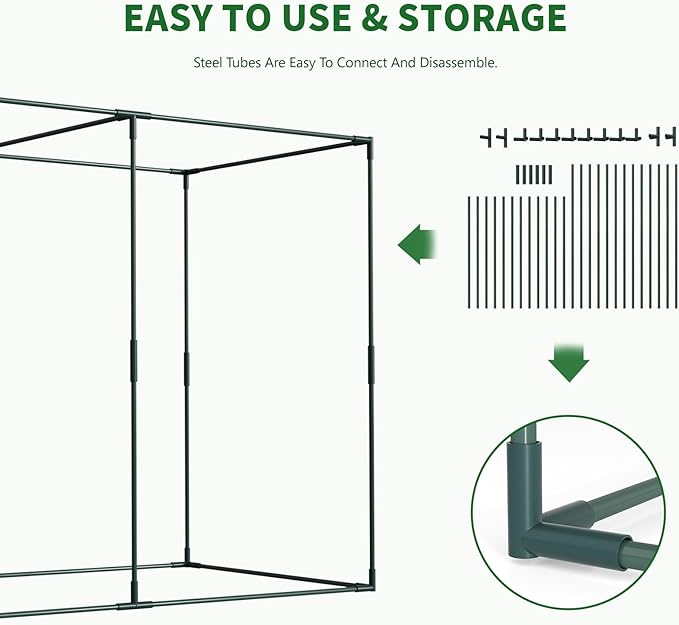 EASY TO USE & STORAGE

Steel Tubes Are Easy To Connect And Disassemble.