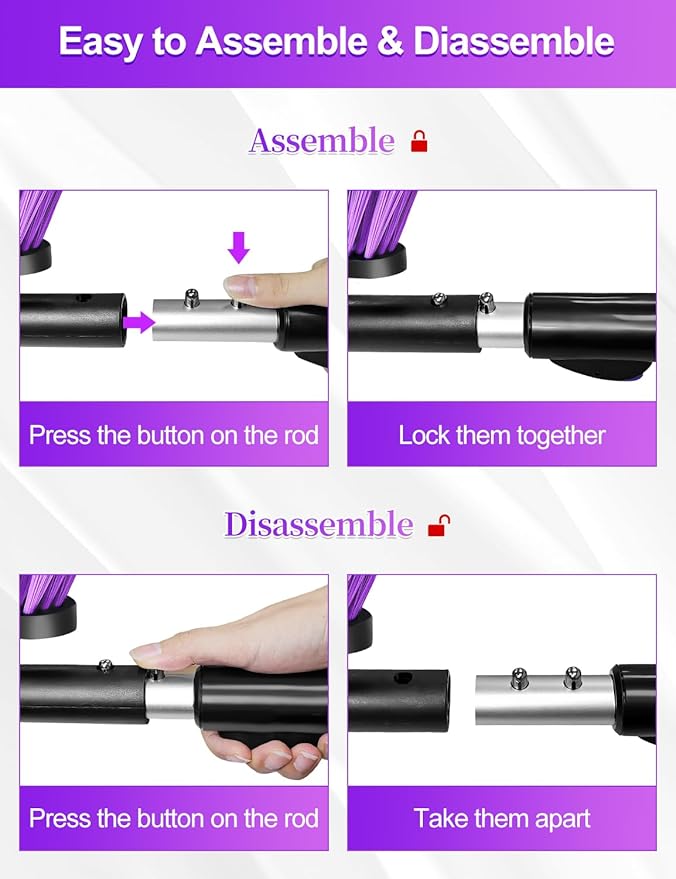 Easy to Assemble & Diassemble

Assemble

Press the button on the rod

Lock them together

Disassemble

Press the button on the rod

Take them apart