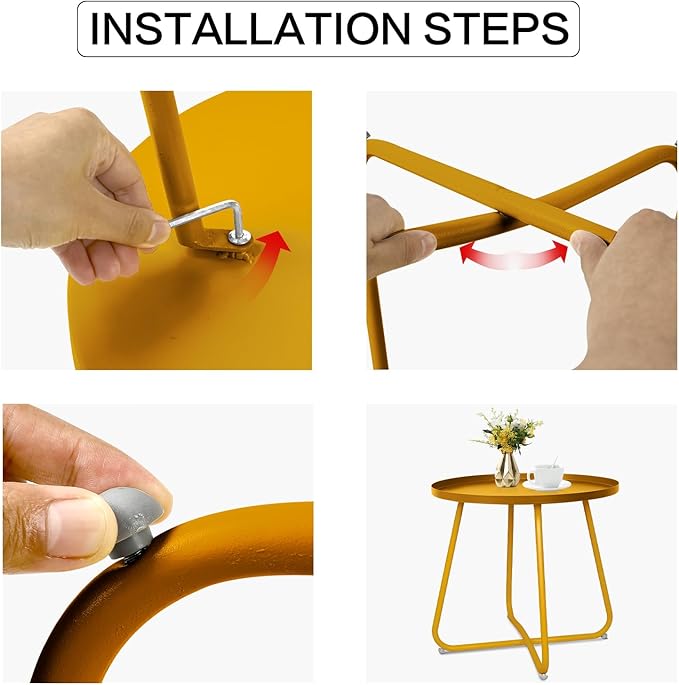 INSTALLATION STEPS